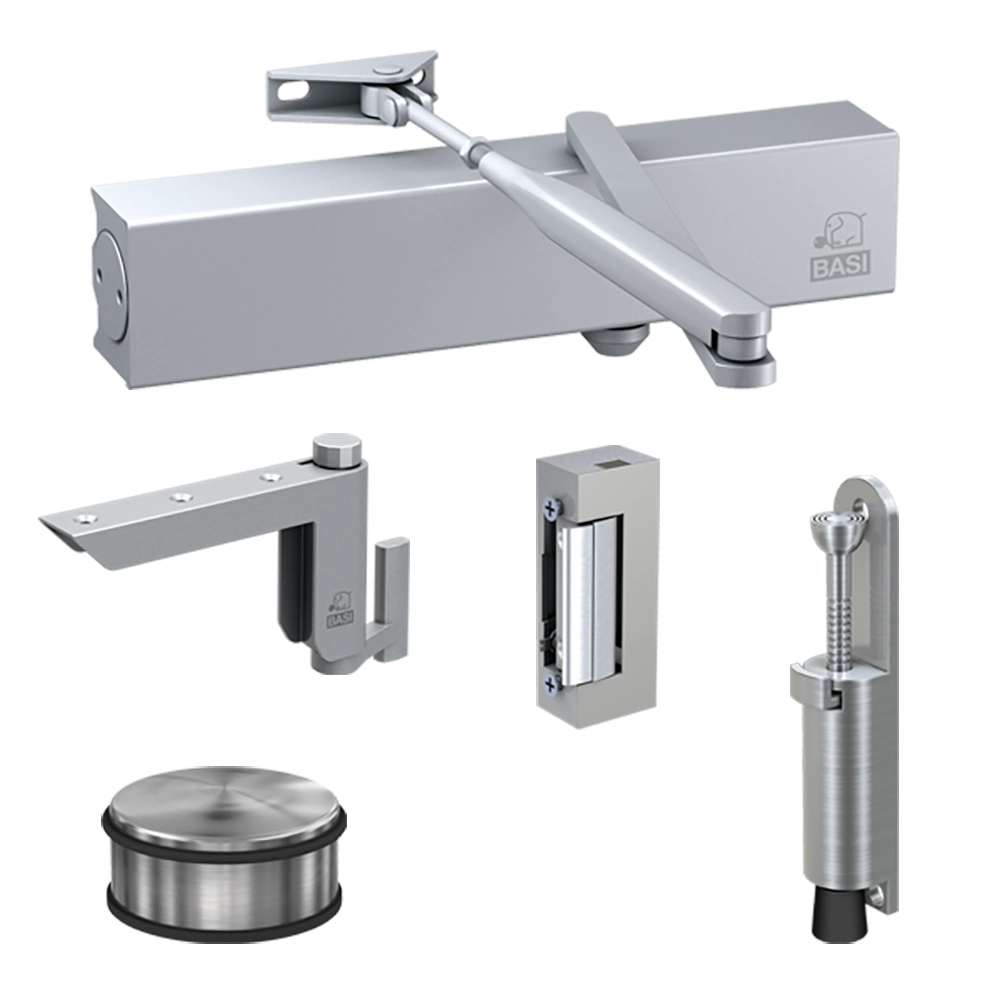 BASI

BASI